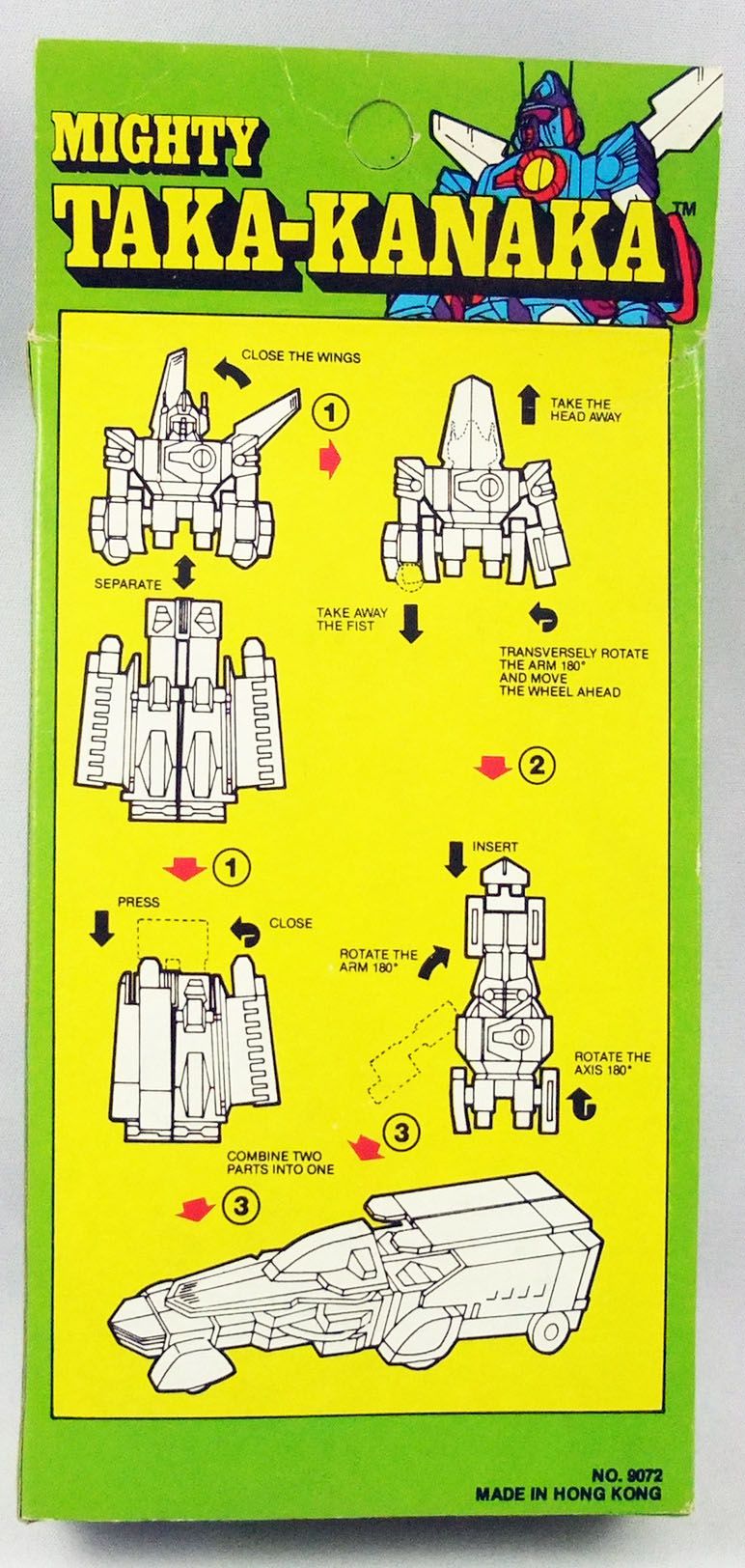 MIGHTY
TAKA-KANAKA™

CLOSE THE WINGS

1

TAKE THE HEAD AWAY

SEPARATE

TAKE AWAY THE FIST

TRANSVERSELY ROTATE THE ARM 180° AND MOVE THE WHEEL AHEAD

2

1

PRESS

CLOSE

INSERT

ROTATE THE ARM 180°

ROTATE THE AXIS 180°

3

COMBINE TWO PARTS INTO ONE

3

NO. 9072
MADE IN HONG KONG