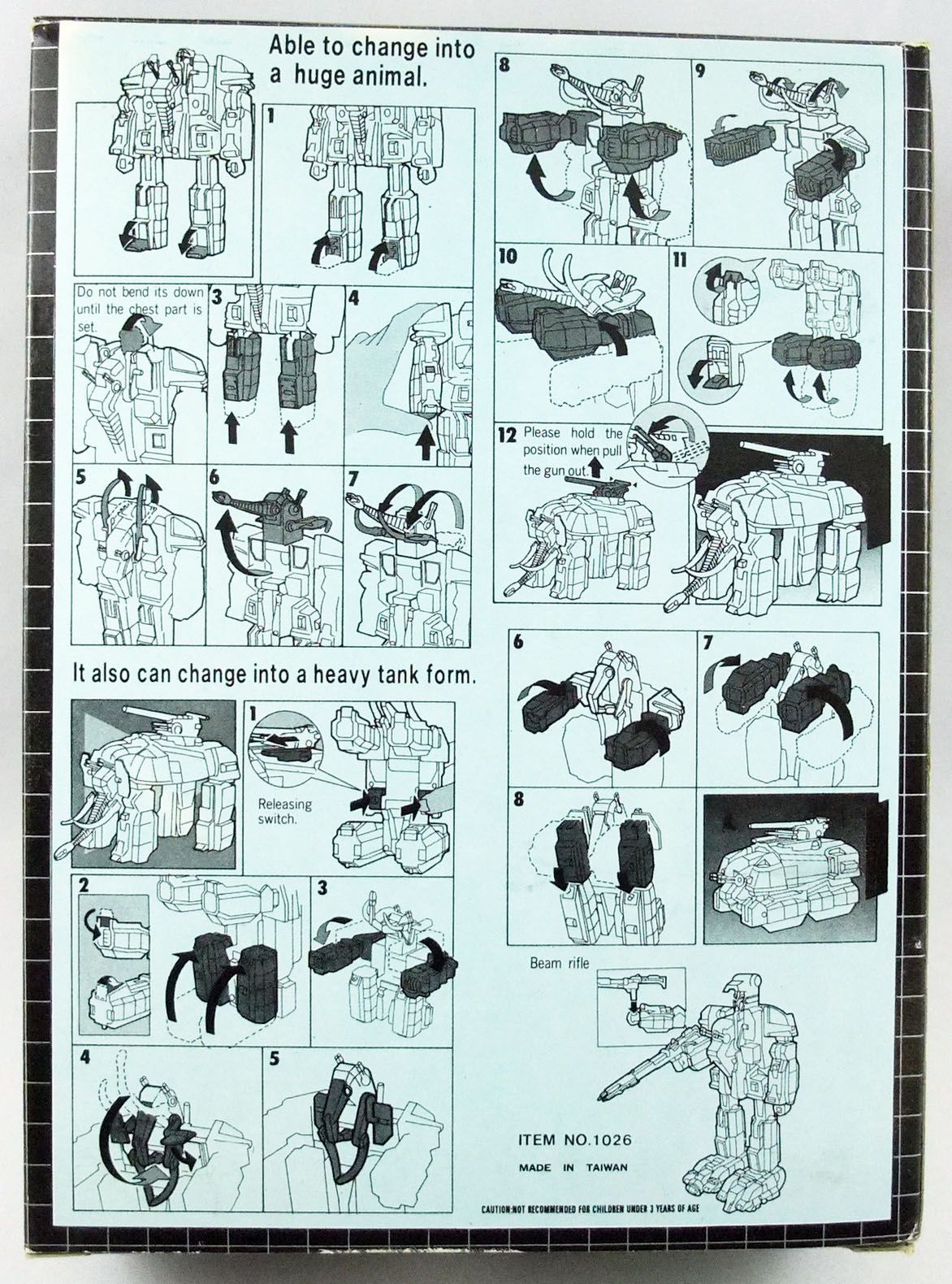 Able to change into a huge animal.

1

Do not bend its down until the chest part is set.

3

4

5

6

7

8

9

10

11

12 Please hold the position when pull the gun out.

It also can change into a heavy tank form.

1

Releasing switch.

2

3

4

5

6

7

8

Beam rifle

ITEM NO.1026

MADE IN TAIWAN

CAUTION:NOT RECOMMENDED FOR CHILDREN UNDER 3 YEARS OF AGE