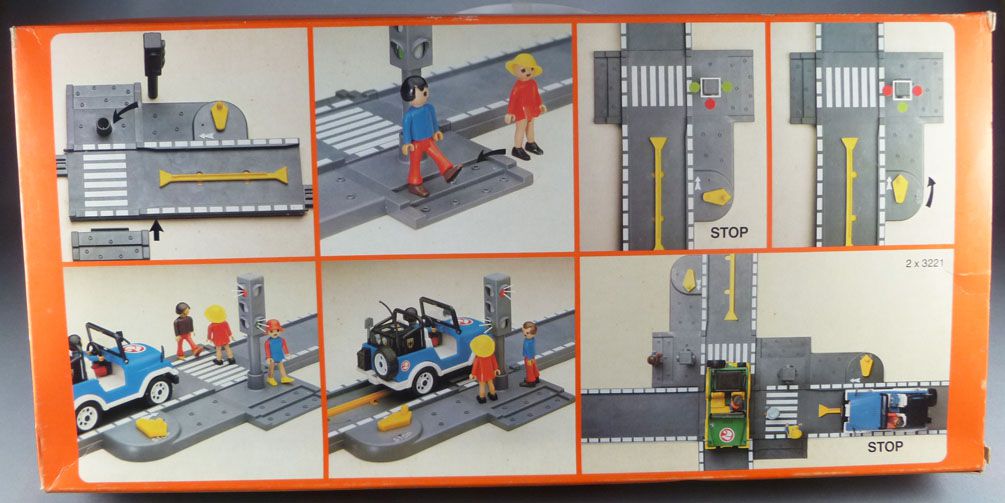 STOP

2 x 3221

STOP